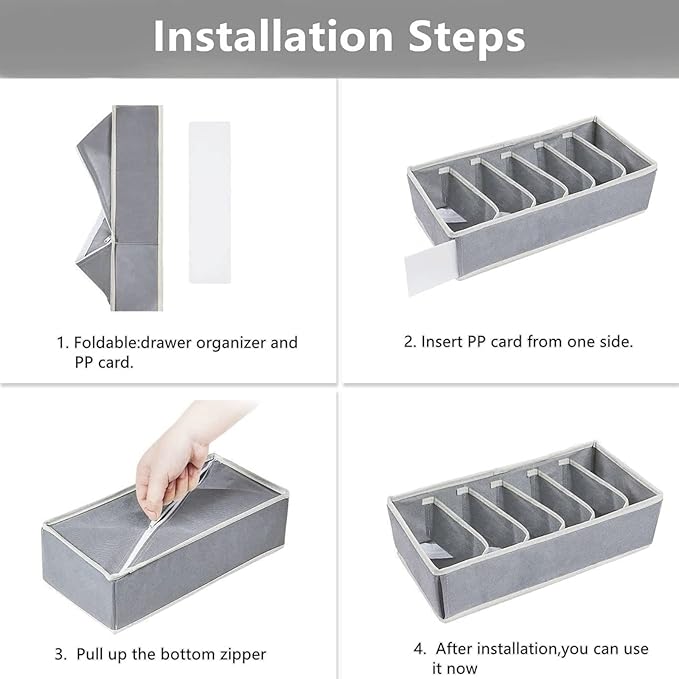 Installation Steps

1. Foldable:drawer organizer and PP card.

2. Insert PP card from one side.

3. Pull up the bottom zipper

4. After installation,you can use it now