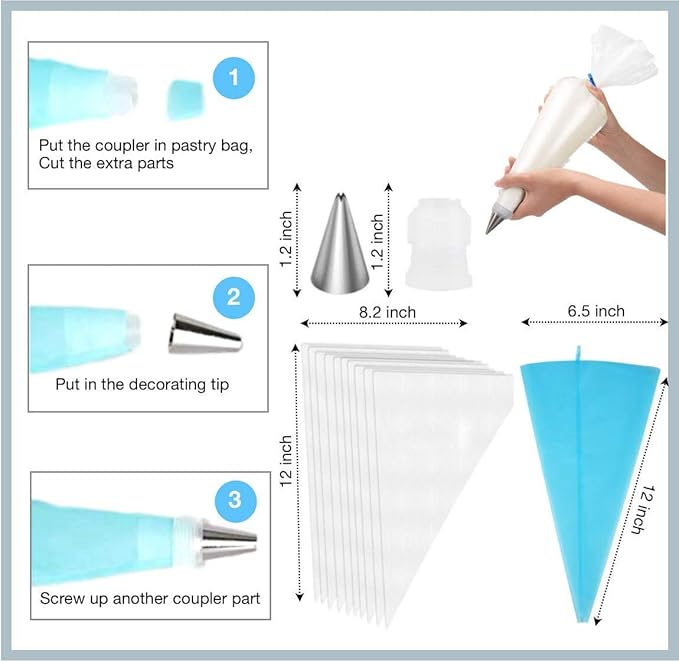 1

Put the coupler in pastry bag, Cut the extra parts

2

Put in the decorating tip

3

Screw up another coupler part

1.2 inch

1.2 inch

8.2 inch

6.5 inch

12 inch

12 inch