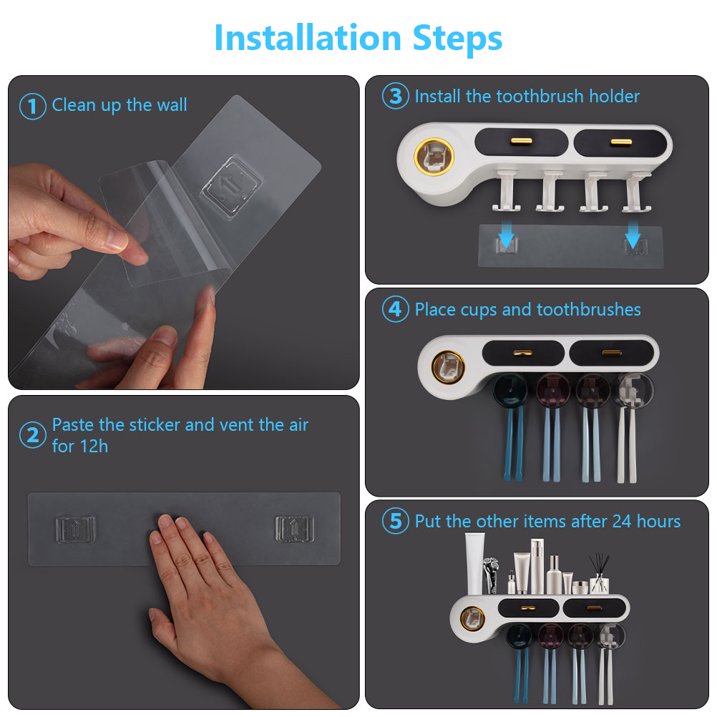 Installation Steps

1 Clean up the wall

2 Paste the sticker and vent the air for 12h

3 Install the toothbrush holder

4 Place cups and toothbrushes

5 Put the other items after 24 hours